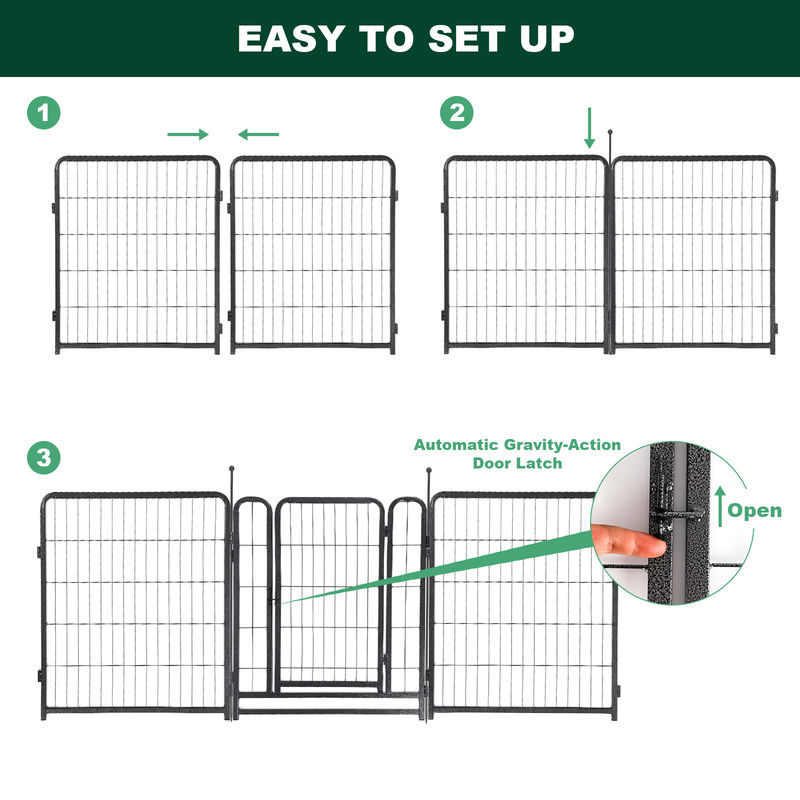 EASY TO SET UP

1

2

3

Automatic Gravity-Action Door Latch

Open