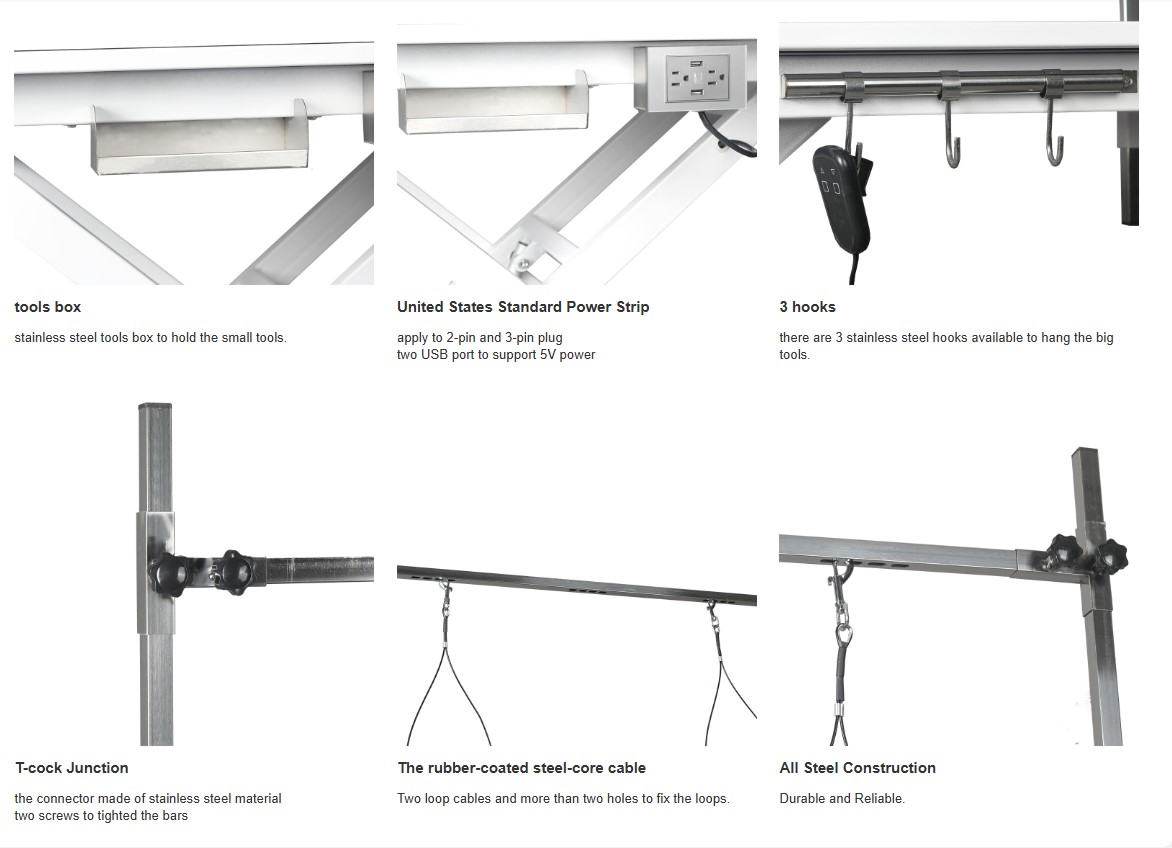 tools box

stainless steel tools box to hold the small tools.

United States Standard Power Strip

apply to 2-pin and 3-pin plug
two USB port to support 5V power

3 hooks

there are 3 stainless steel hooks available to hang the big tools.

T-cock Junction

the connector made of stainless steel material
two screws to tighted the bars

The rubber-coated steel-core cable

Two loop cables and more than two holes to fix the loops.

All Steel Construction

Durable and Reliable.